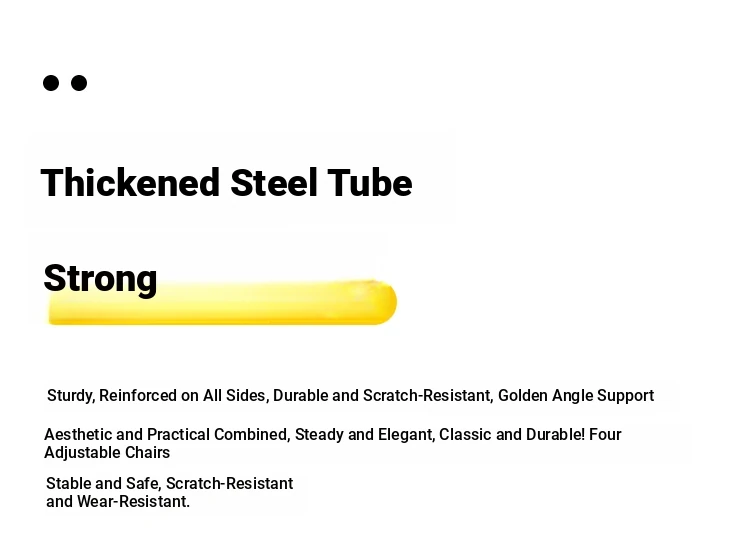 Thickened Steel Tube

Strong

Sturdy, Reinforced on All Sides, Durable and Scratch-Resistant, Golden Angle Support

Aesthetic and Practical Combined, Steady and Elegant, Classic and Durable! Four Adjustable Chairs

Stable and Safe, Scratch-Resistant and Wear-Resistant.