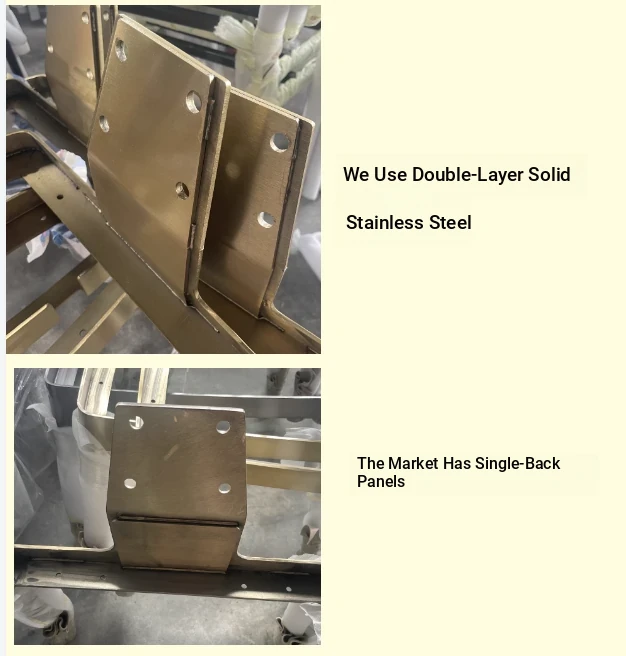 We Use Double-Layer Solid

Stainless Steel

The Market Has Single-Back Panels