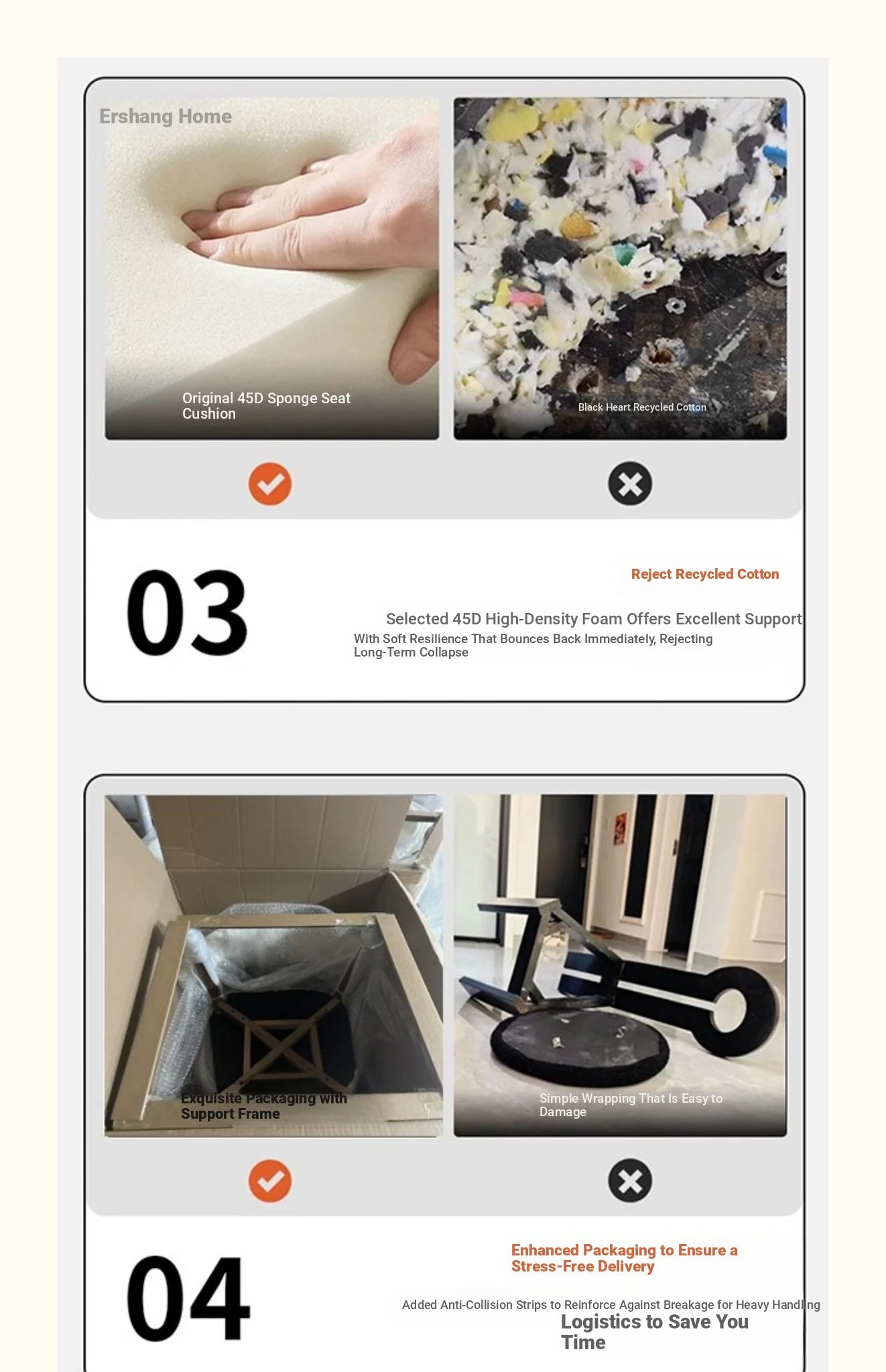 Ershang Home

Original 45D Sponge Seat Cushion

Black Heart Recycled Cotton

03

Reject Recycled Cotton

Selected 45D High-Density Foam Offers Excellent Support

With Soft Resilience That Bounces Back Immediately, Rejecting Long-Term Collapse

Exquisite Packaging with Support Frame

Simple Wrapping That Is Easy to Damage

04

Enhanced Packaging to Ensure a Stress-Free Delivery

Added Anti-Collision Strips to Reinforce Against Breakage for Heavy Handling

Logistics to Save You Time