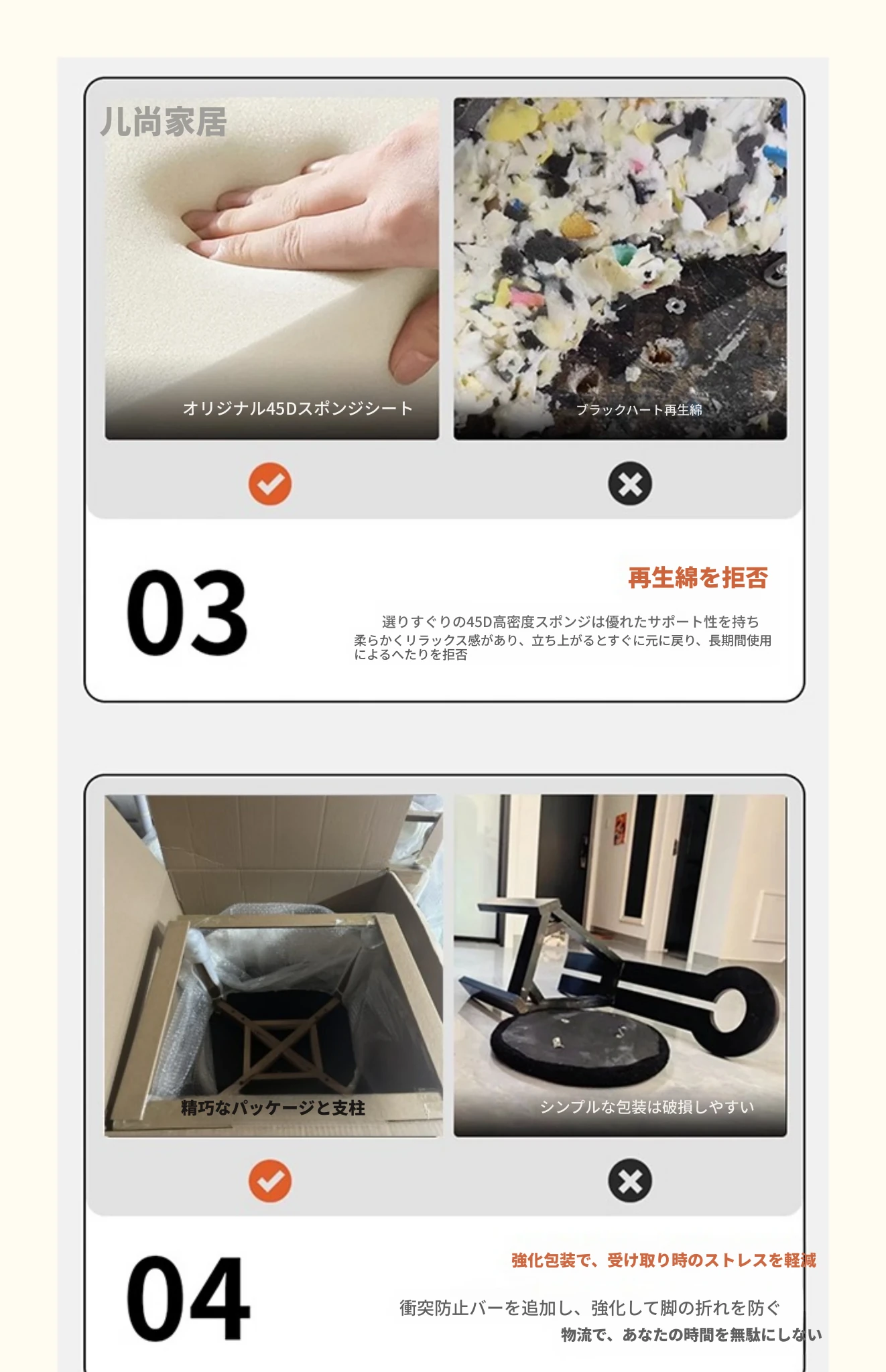 儿尚家居

オリジナル45Dスポンジシート

ブラックハート再生綿

03

再生綿を拒否

選りすぐりの45D高密度スポンジは優れたサポート性を持ち柔らかくリラックス感があり、立ち上がるとすぐに元に戻り、長期間使用によるへたりを拒否

精巧なパッケージと支柱

シンプルな包装は破損しやすい

04

強化包装で、受け取り時のストレスを軽減

衝突防止バーを追加し、強化して脚の折れを防ぐ
物流で、あなたの時間を無駄にしない