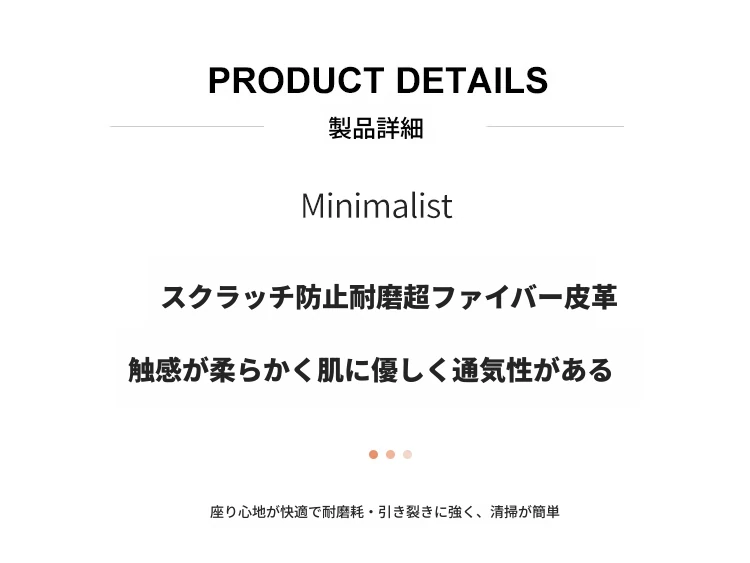 PRODUCT DETAILS

製品詳細

Minimalist

スクラッチ防止耐磨超ファイバー皮革

触感が柔らかく肌に優しく通気性がある

座り心地が快適で耐磨耗・引き裂きに強く、清掃が簡単